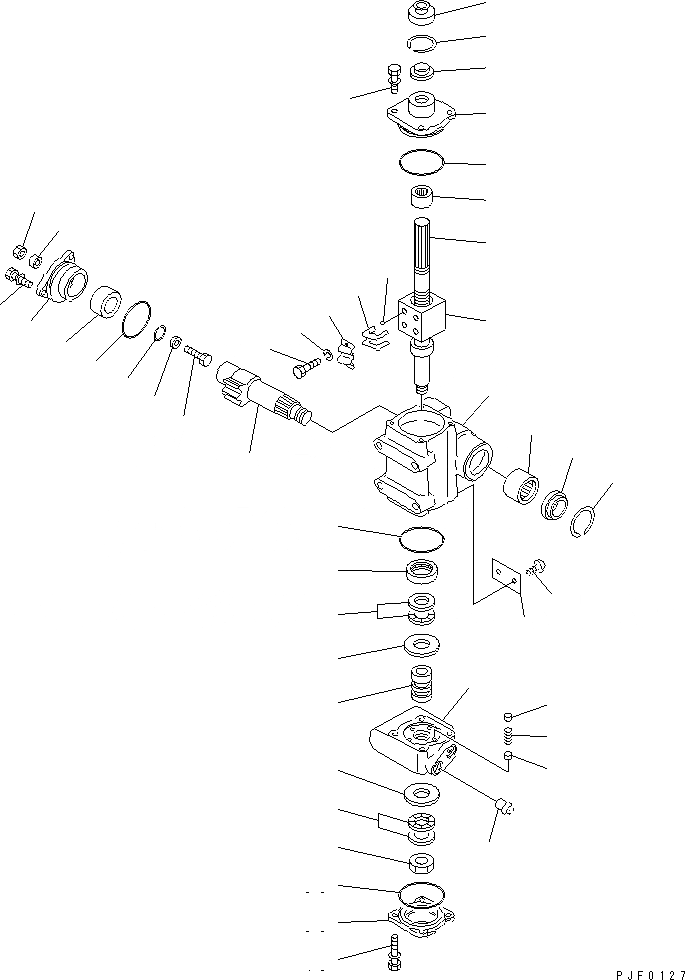 PJF0127