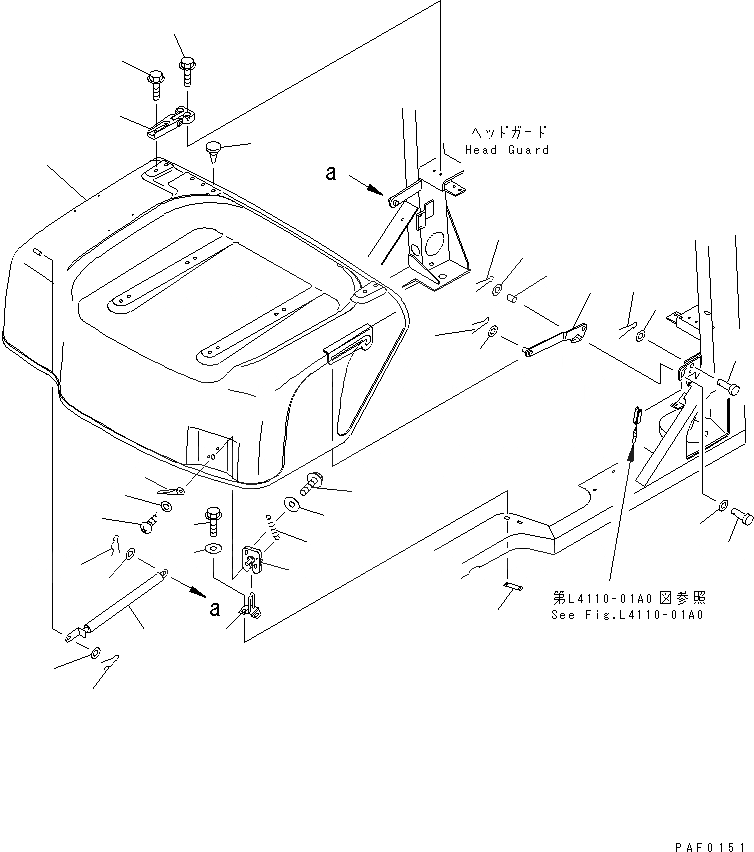 ヘッドガード
Head Guard

a

a

第L4110-01A0図参照
See Fig.L4110-01A0

PAF0151