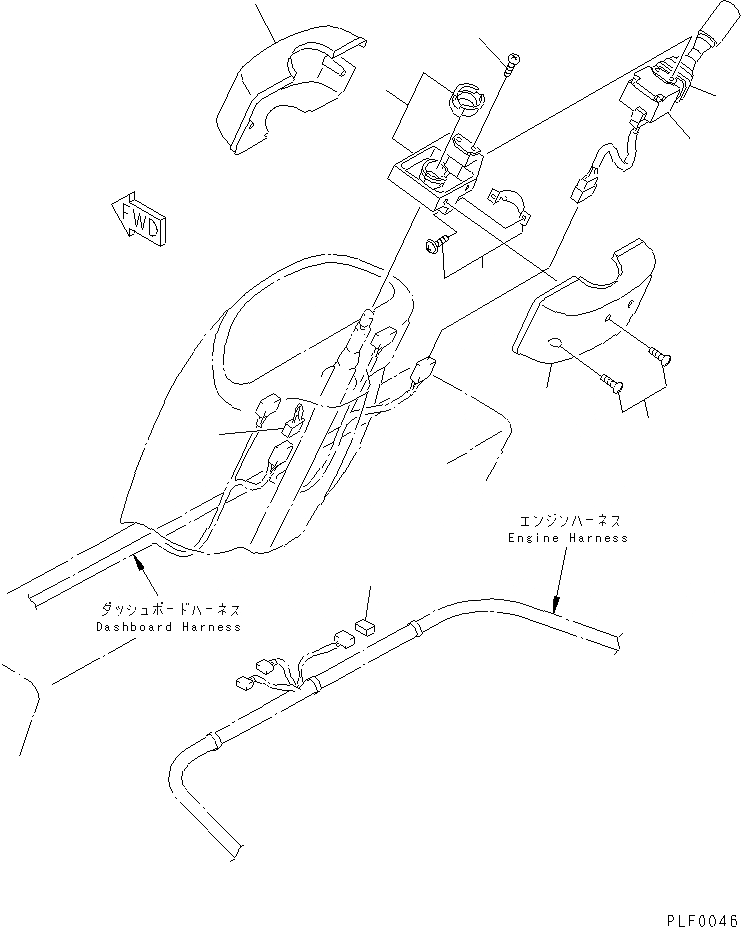 FWD

エンジンハーネス
Engine Harness

ダッシュボードハーネス
Dashboard Harness

PLF0046