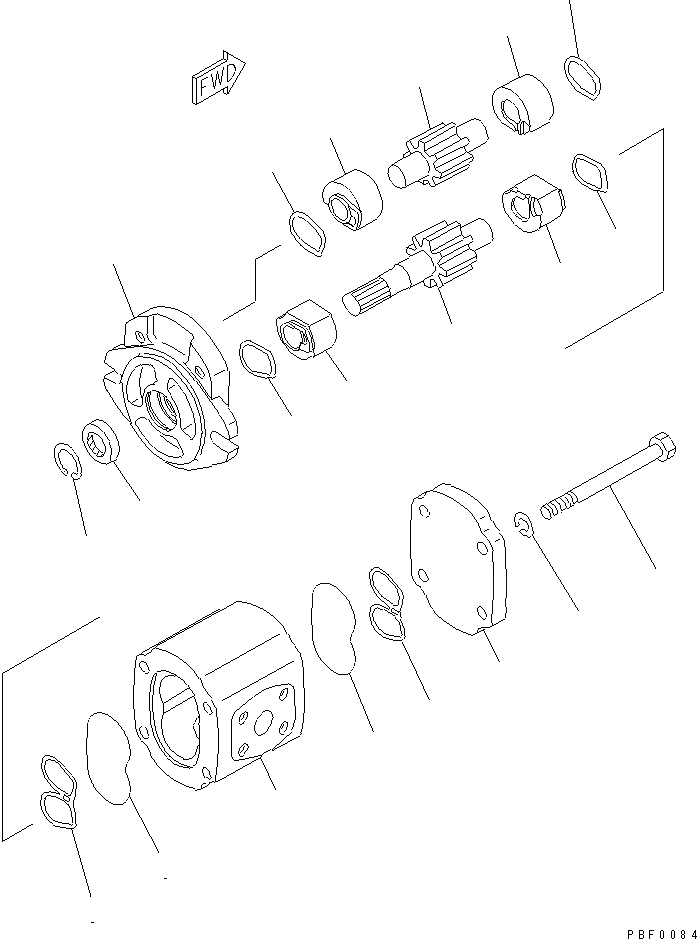 FWD

PBF0084