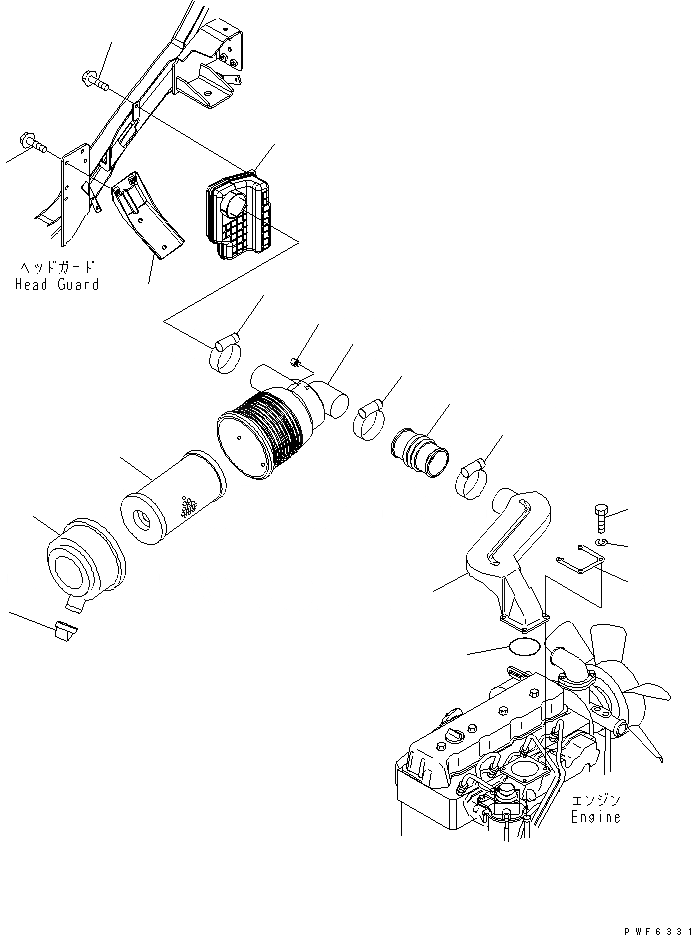 ヘッドガード
Head Guard

エンジン
Engine

PWF6331