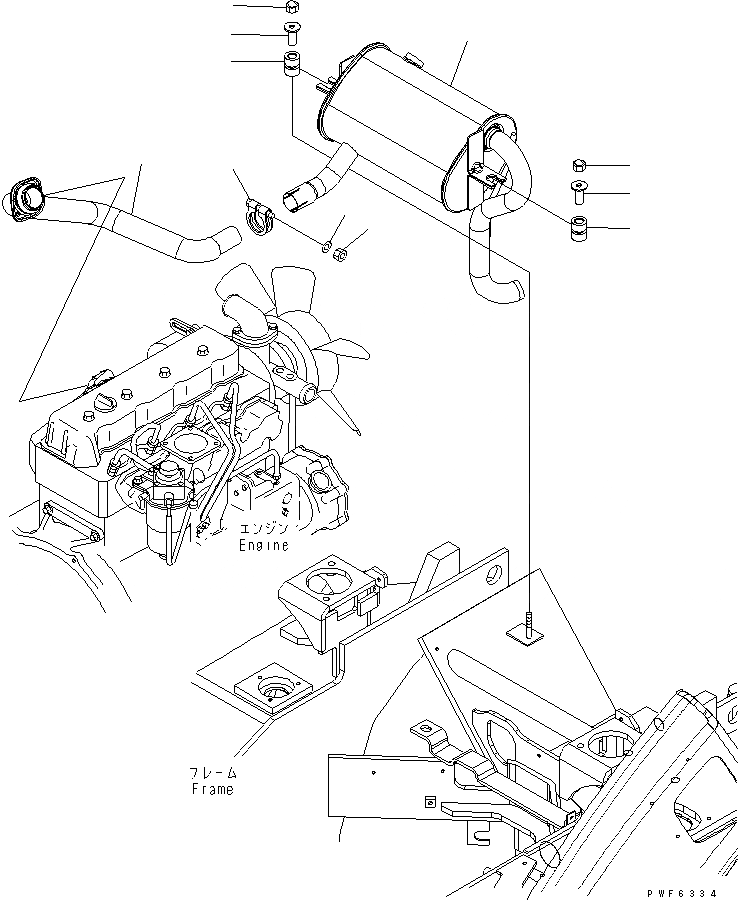 エンジン
Engine

フレーム
Frame

PWF6334