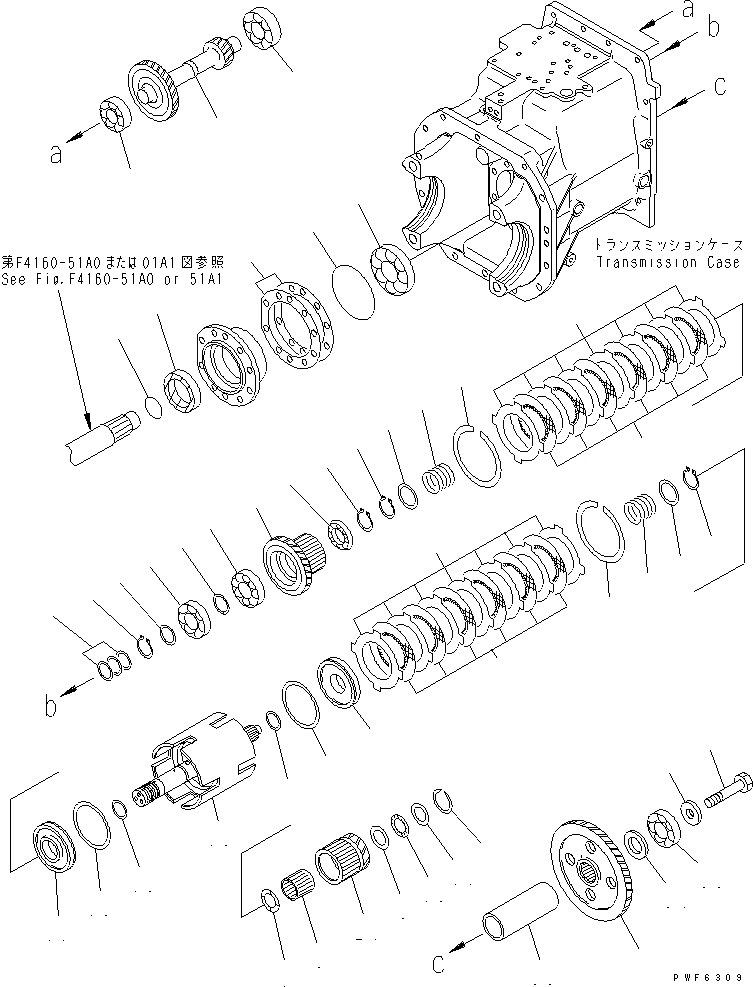 a
b
c
a
第F4160-51A0または01A1図参照
See Fig.F4160-51A0 or 51A1
トランスミッションケース
Transmission Case
b
c
PWF6309