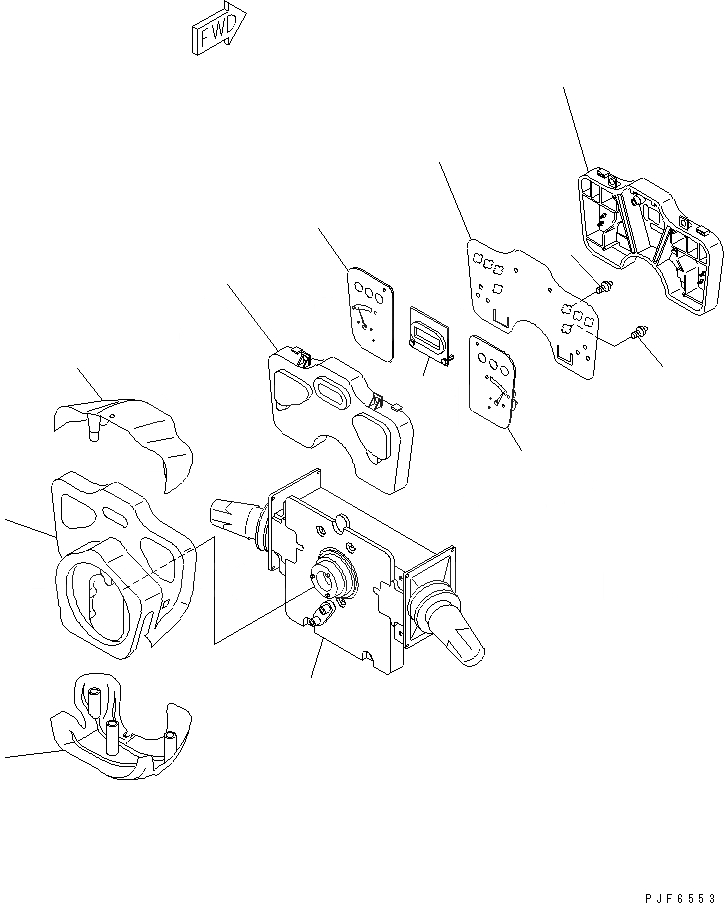 FWD

PJF6553