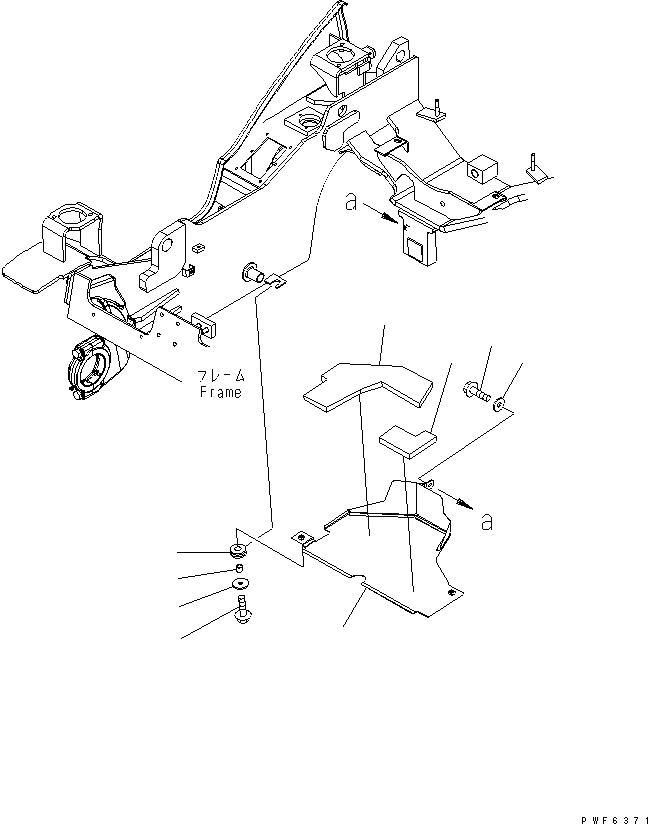 a
フレーム
Frame
a
PWF6371