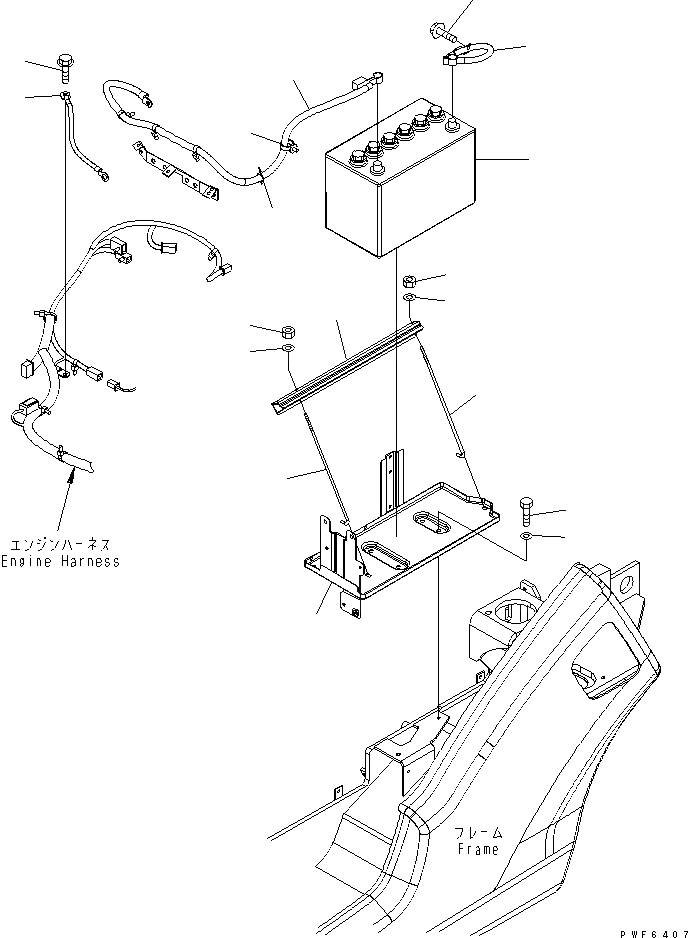 エンジンハーネス
Engine Harness

フレーム
Frame

PWF6407