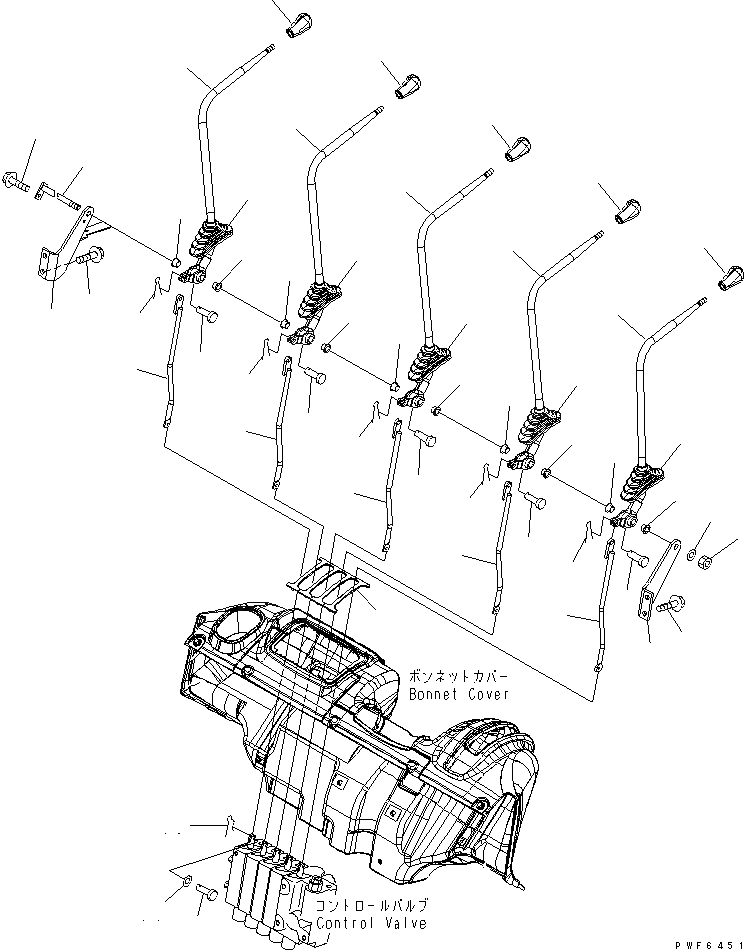 ボンネットカバー
Bonnet Cover

コントロールバルブ
Control Valve

PWF6451