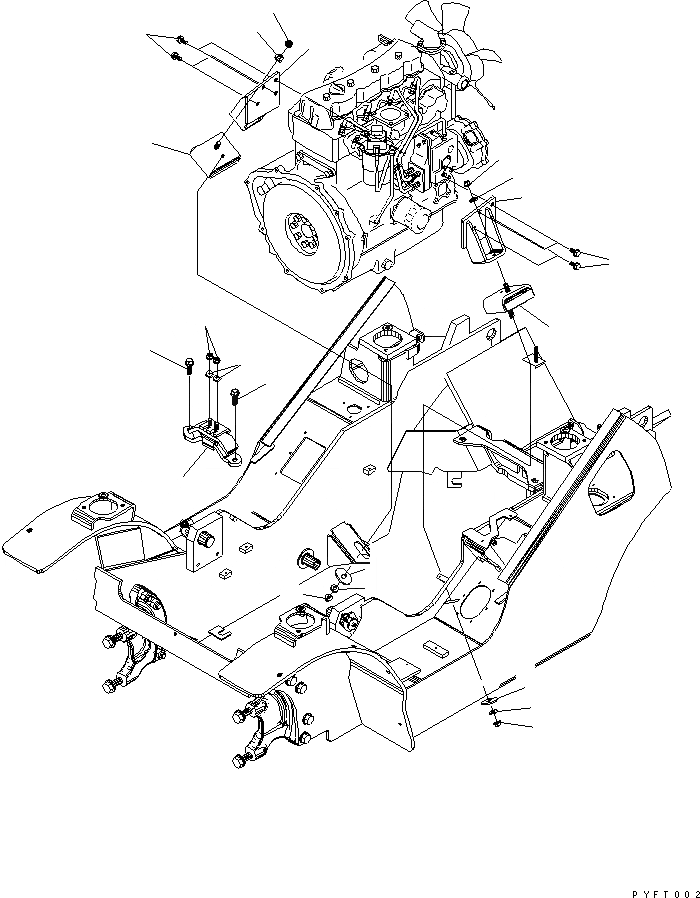 PYFT002