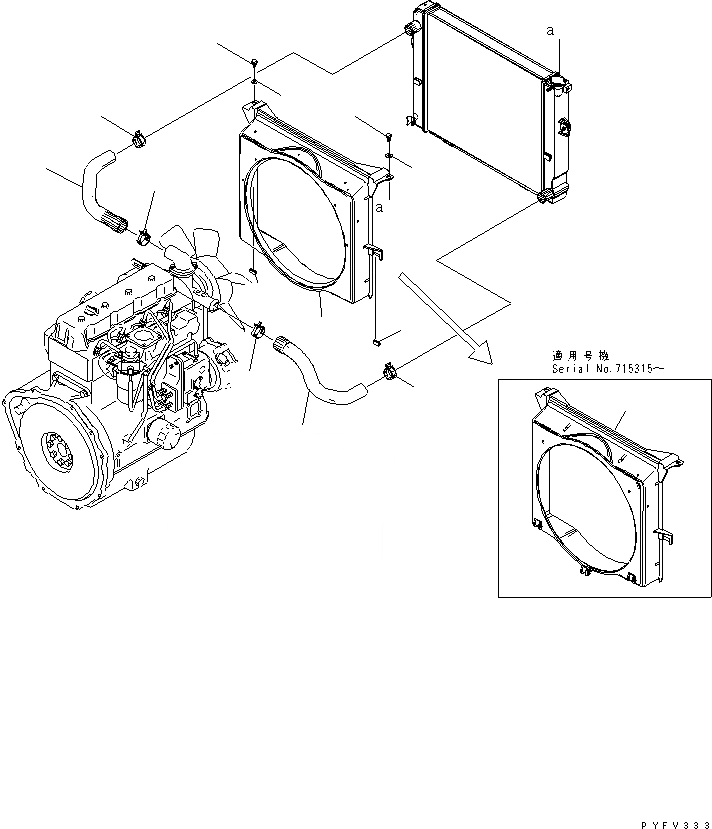 a

a

適用号機
Serial No.715315～

PYFV333