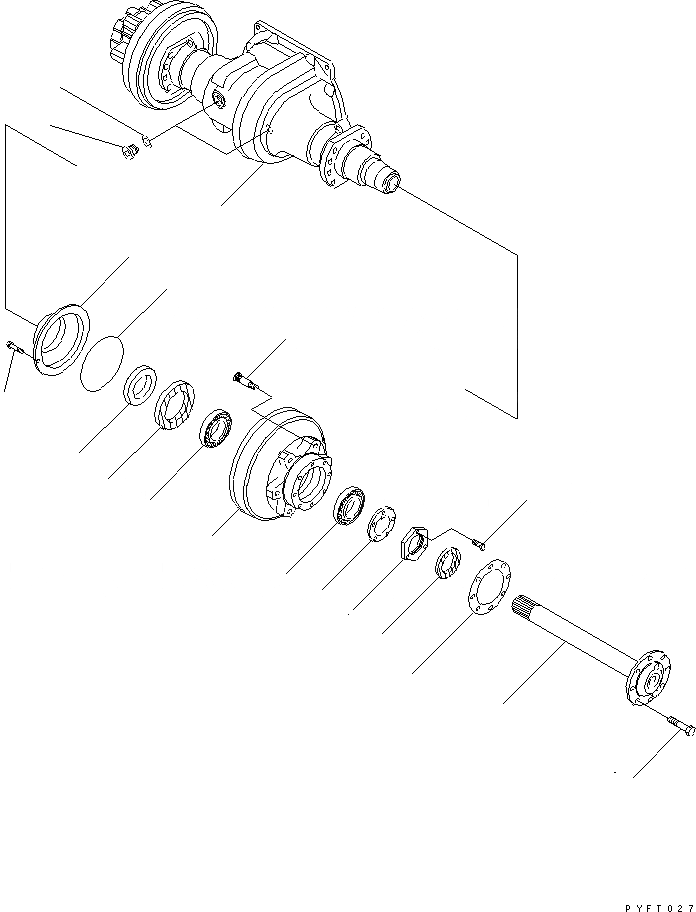 PYFT027