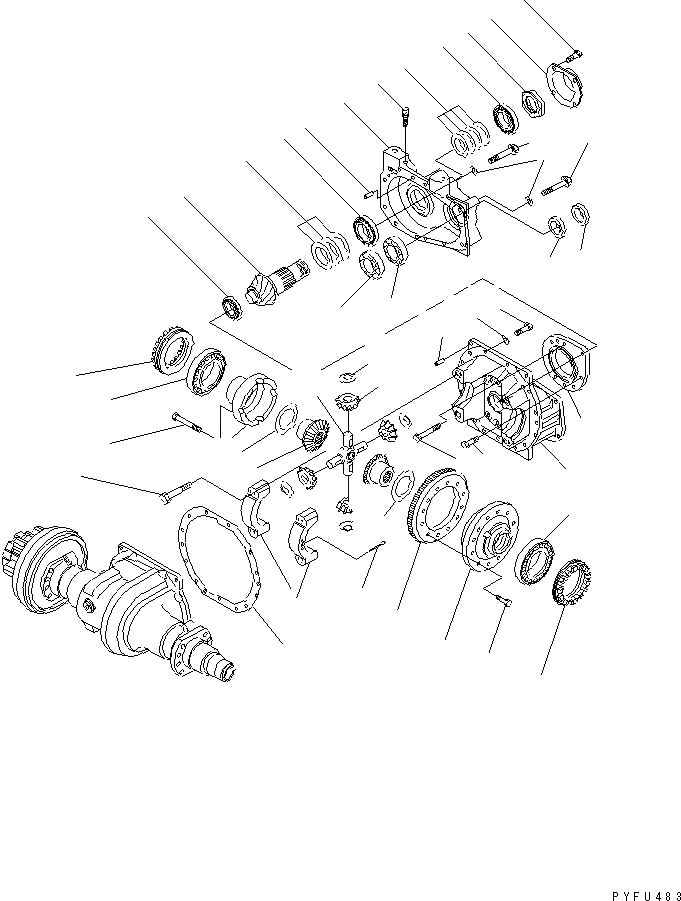 PYFU483