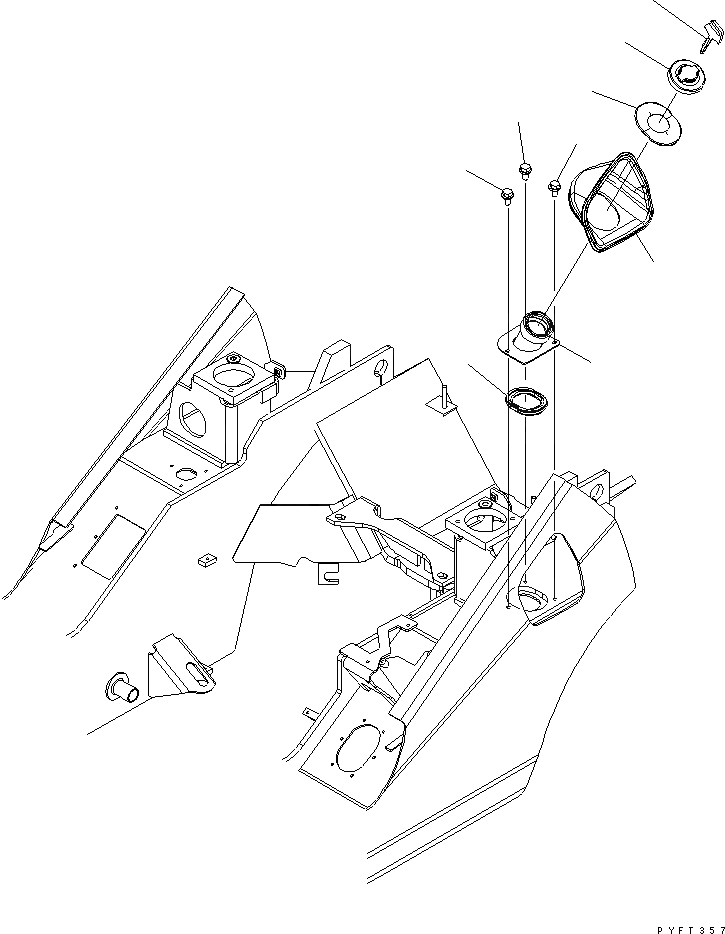 PYFT357