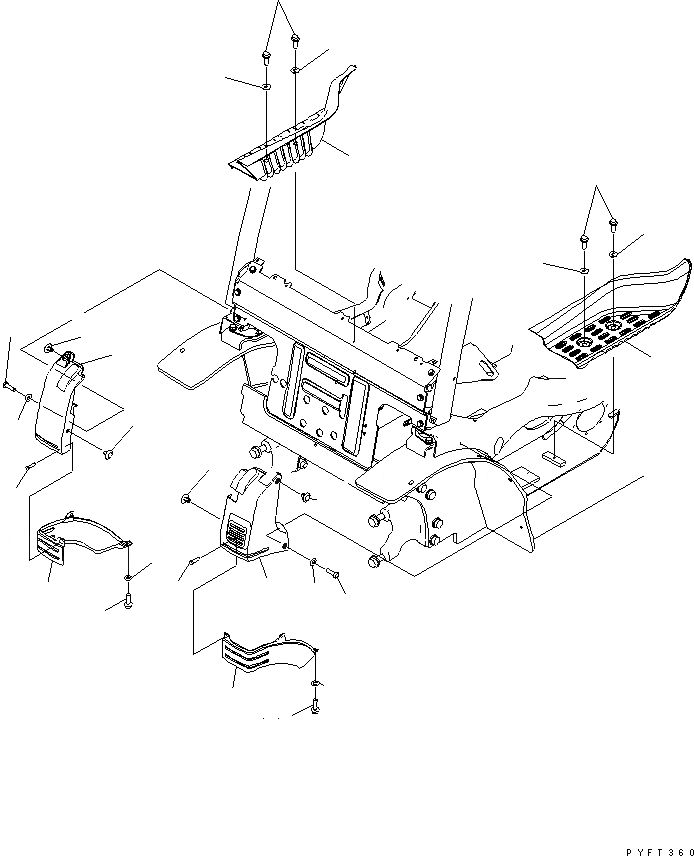 PYFT360