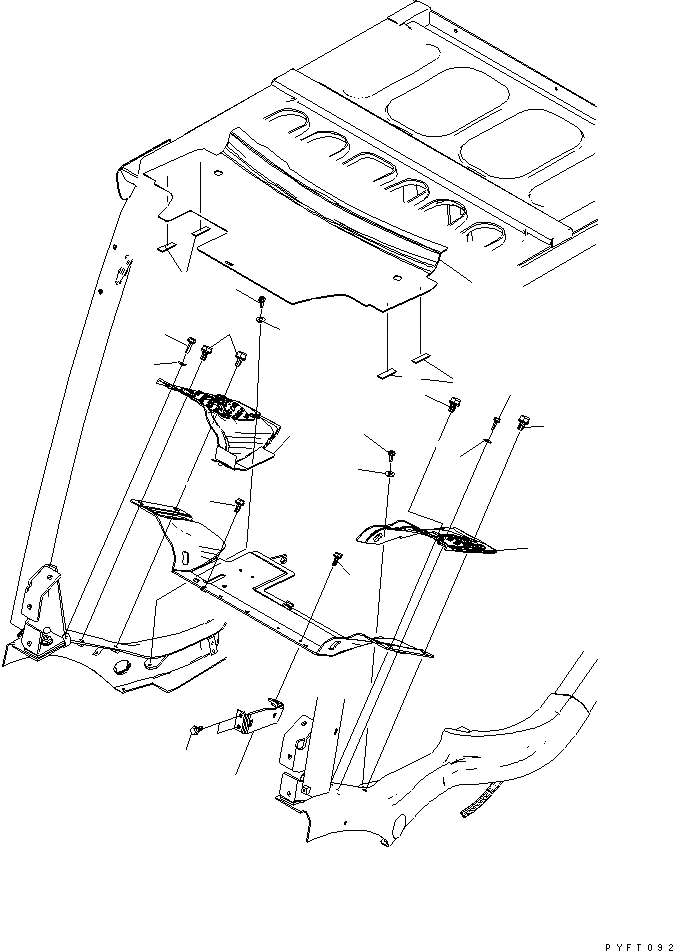 PYFT092