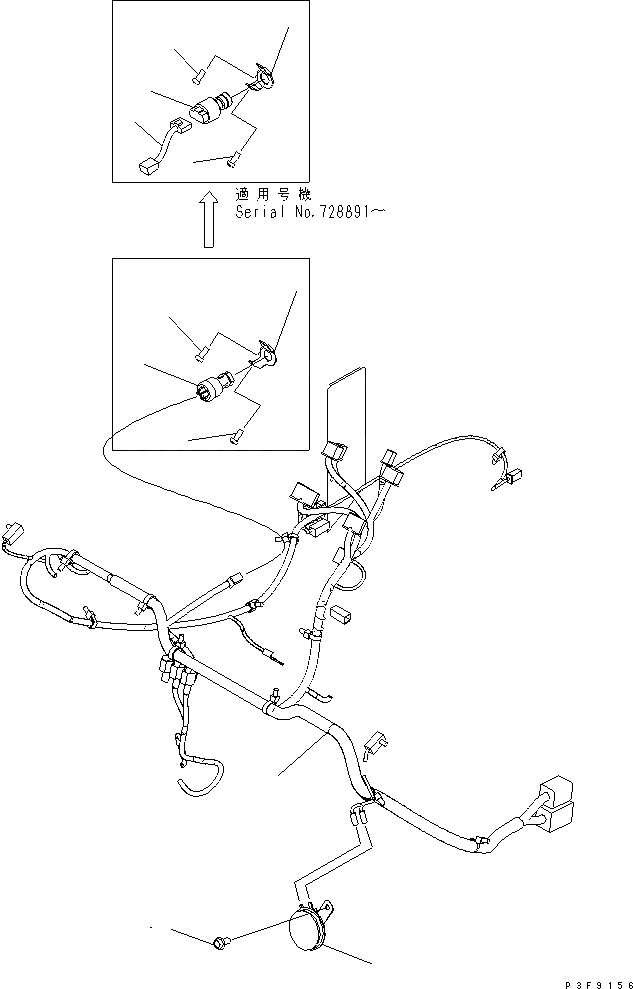 適用号機
Serial No.728891～

P3F9156