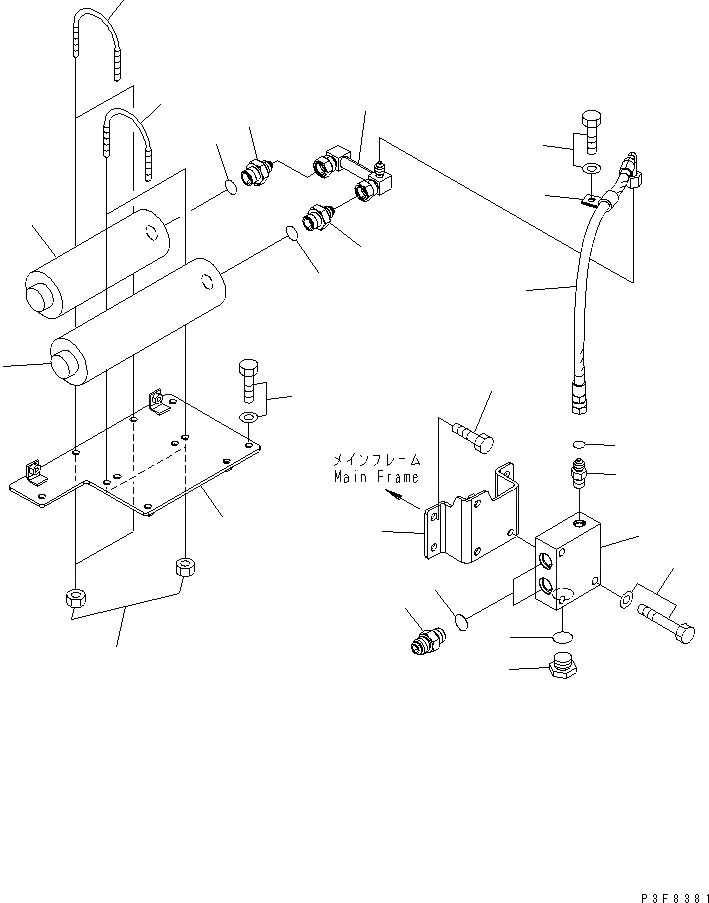 メインフレーム
Main Frame

P3F8381