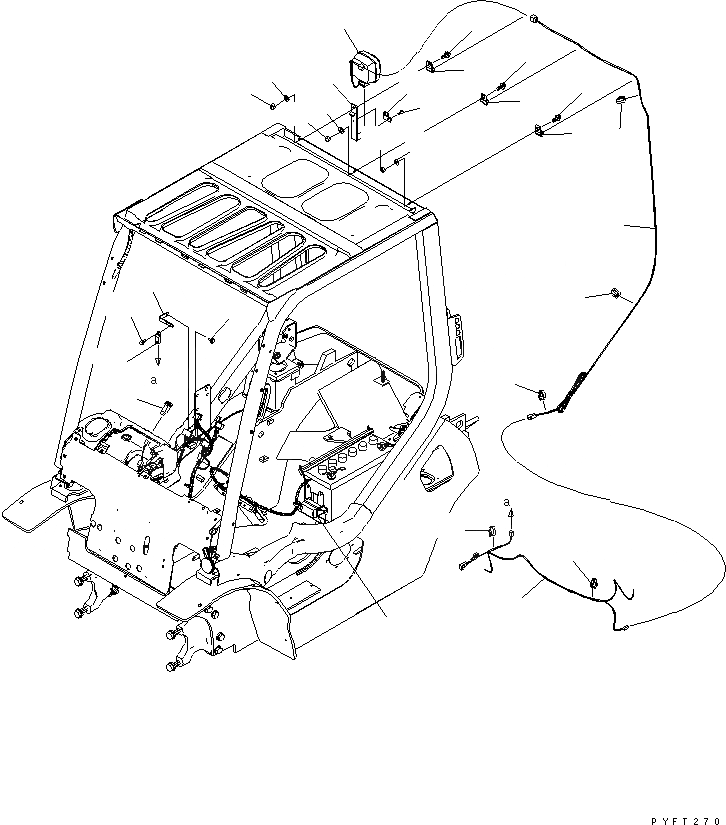 a

a

PYFT270