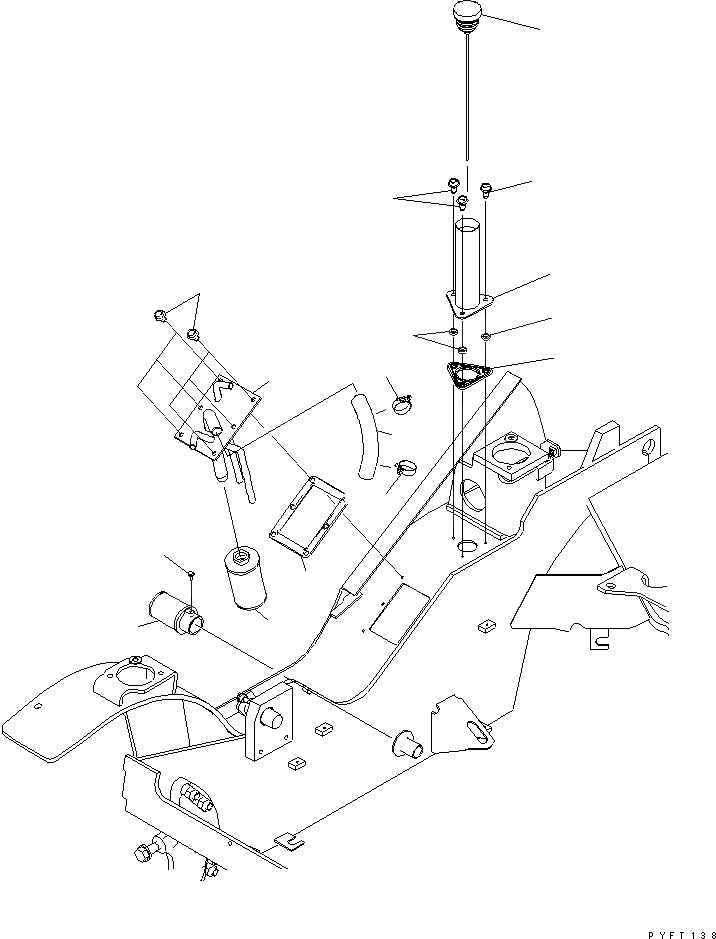 PYFT138