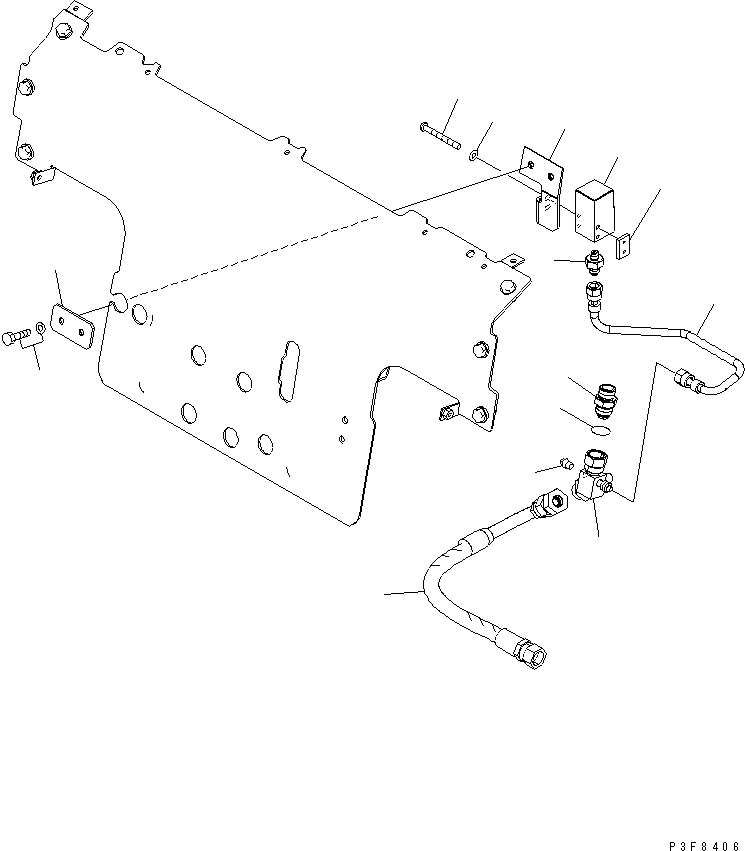 P3F8406