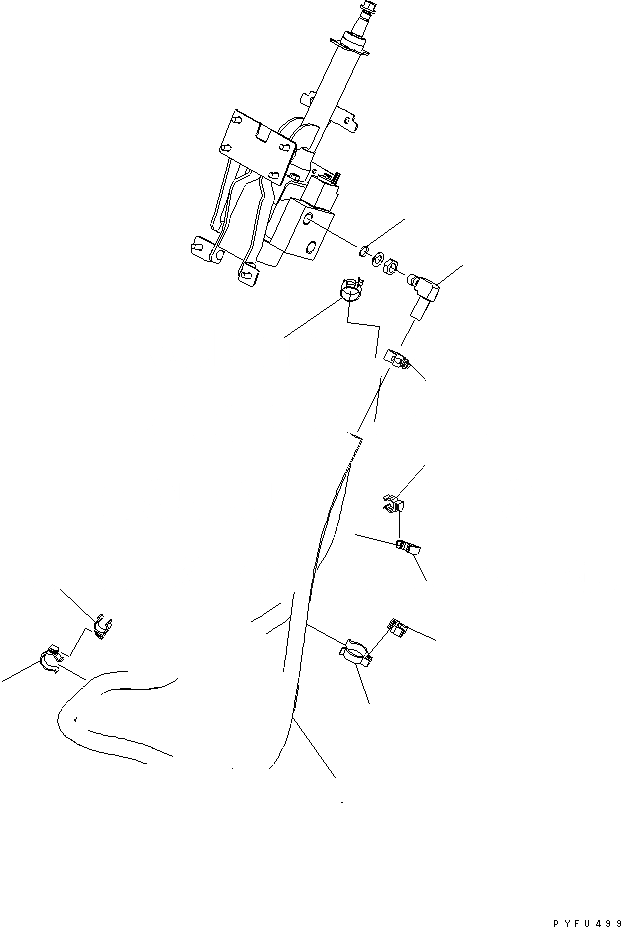 PYFU499