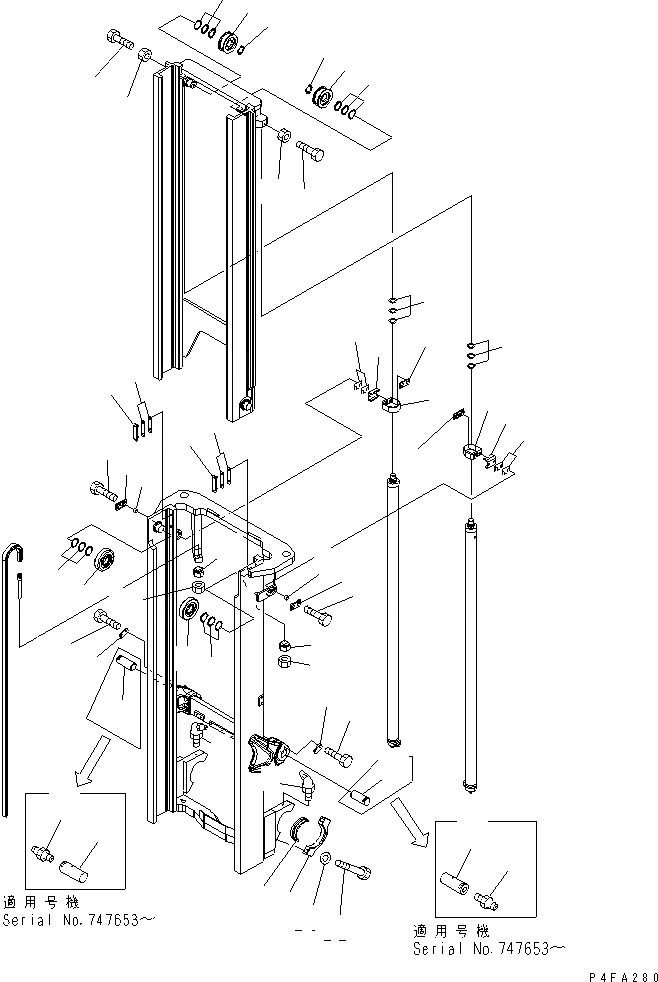 適用号機
Serial No.747653~

適用号機
Serial No.747653~

P4FA280