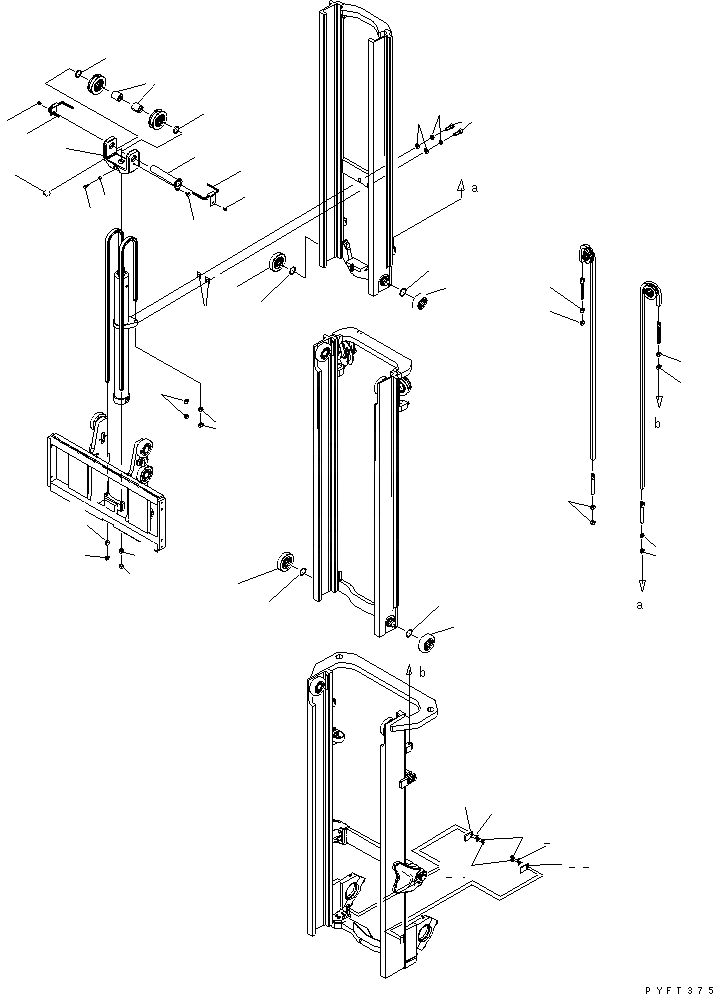 a

b

a

b

PYFT375