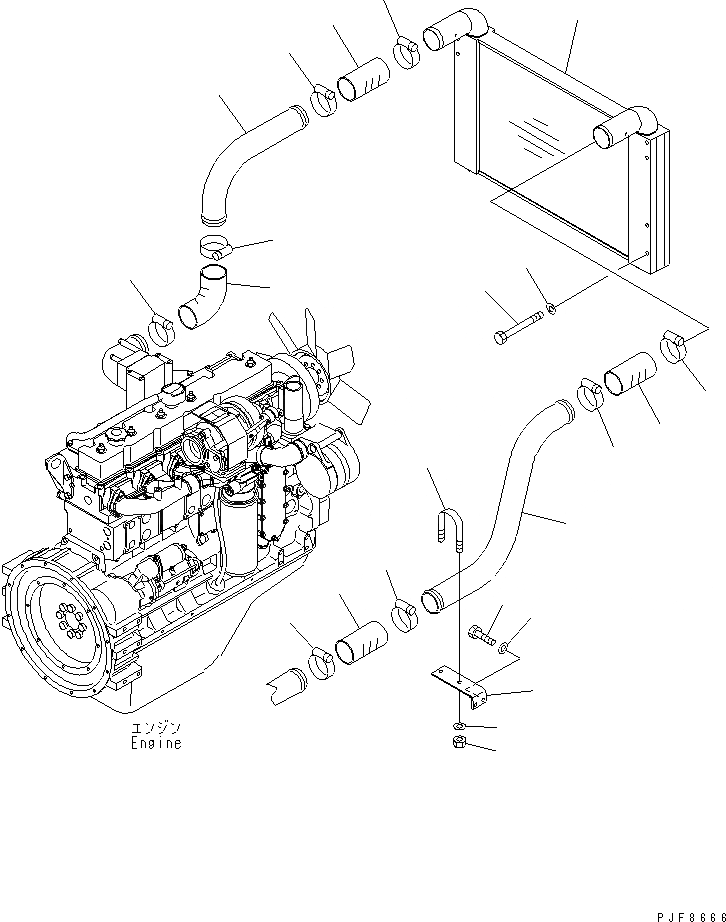 エンジン
Engine

PJF8666