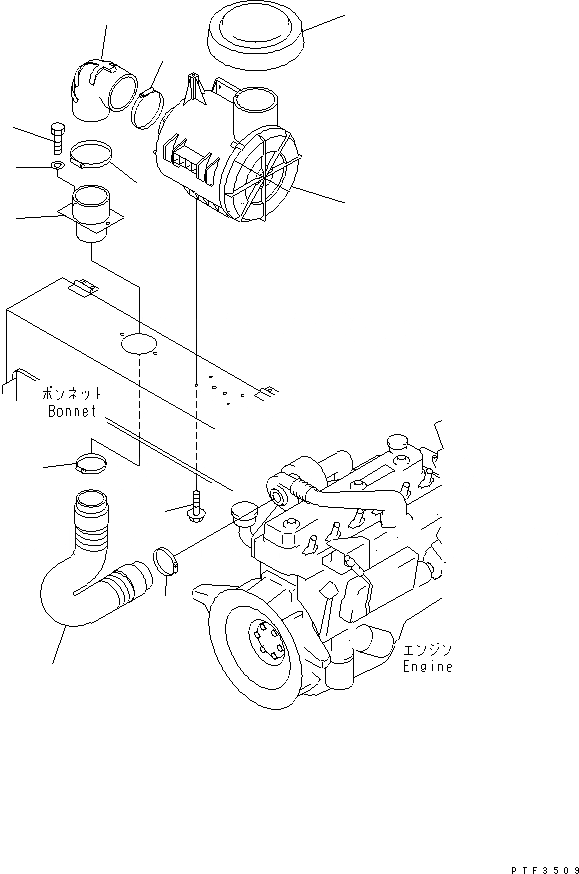 ボンネット
Bonnet

エンジン
Engine

PTF3509