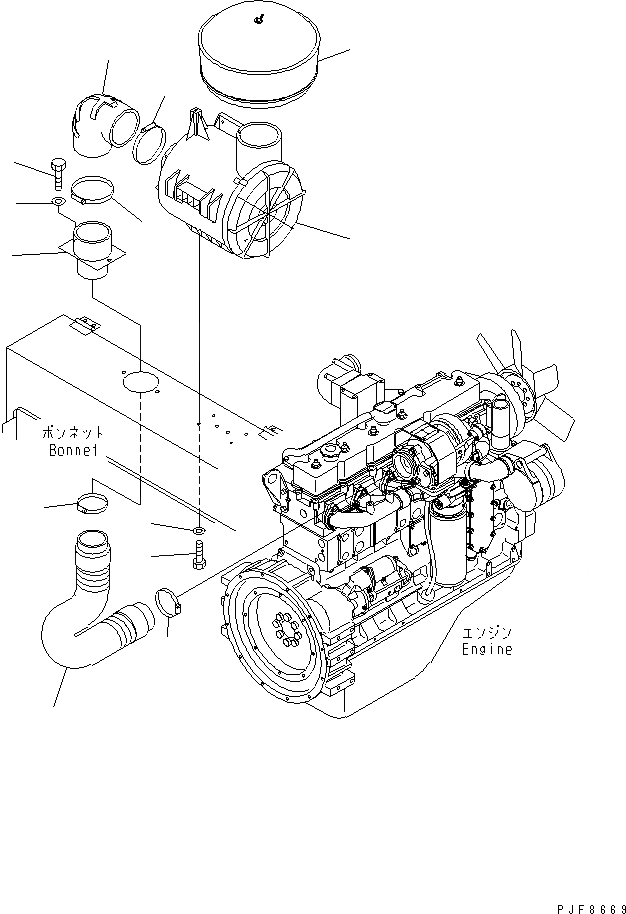 ボンネット
Bonnet

エンジン
Engine

PJF8669