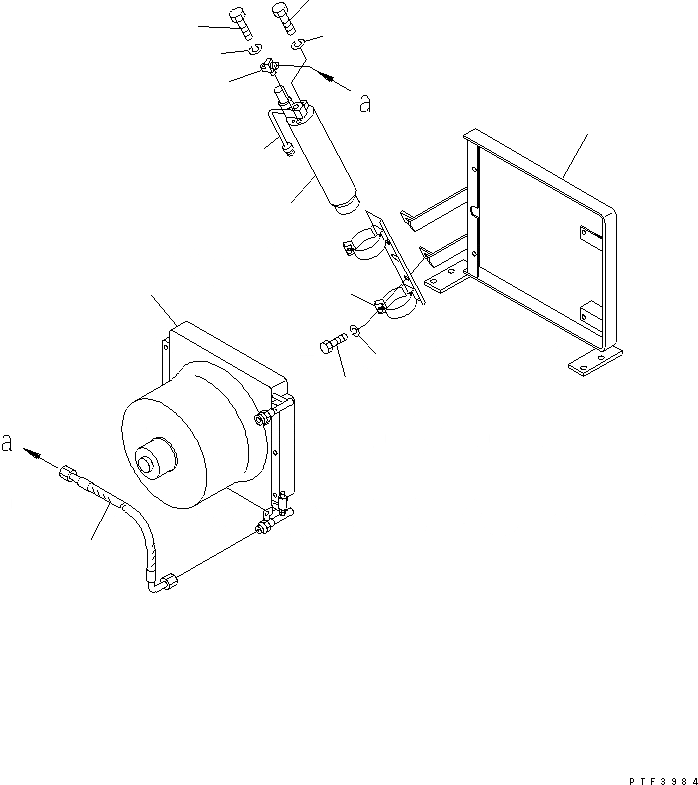 a

a

PTF3984