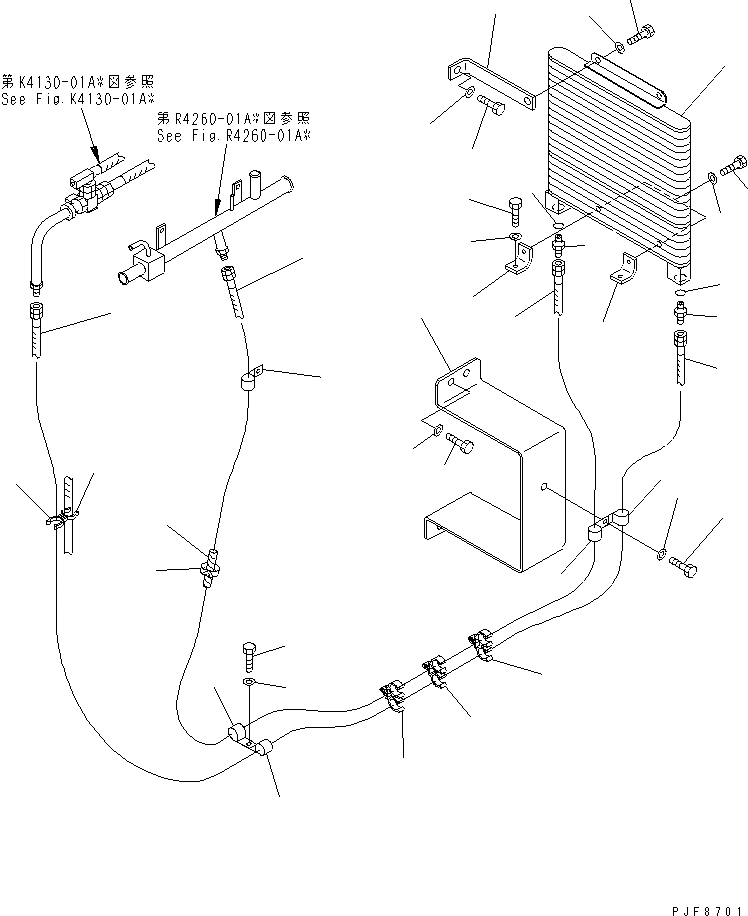 第K4130-01A※図参照
See Fig.K4130-01A※

第R4260-01A※図参照
See Fig.R4260-01A※

PJF8701