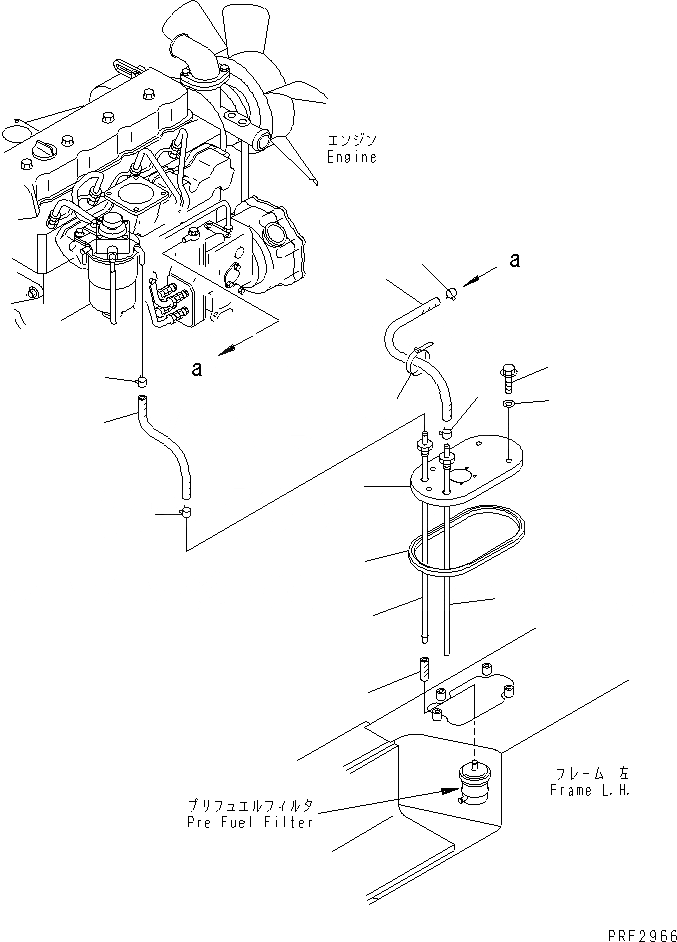 エンジン
Engine

a

a

フレーム 左
Frame L.H.

プリフュエルフィルタ
Pre Fuel Filter

PRF2966