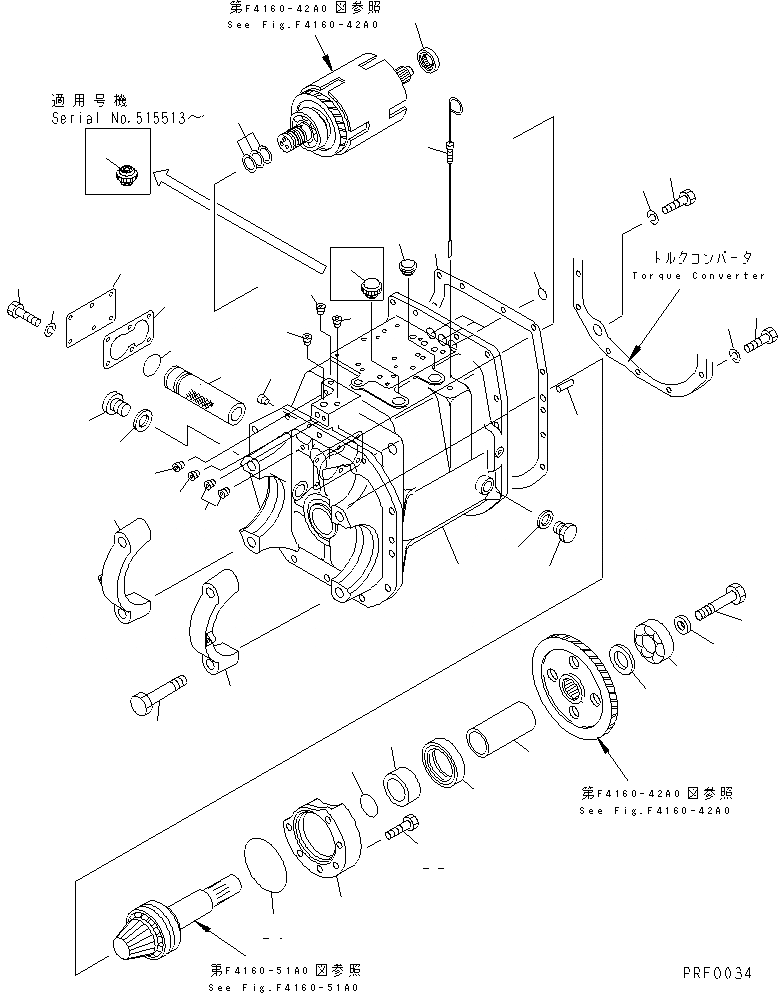 第F4160-42A0図参照
See Fig.F4160-42A0

適用号機
Serial No.515513～

トルクコンバータ
Torque Converter

第F4160-42A0図参照
See Fig.F4160-42A0

第F4160-51A0図参照
See Fig.F4160-51A0

PRF0034