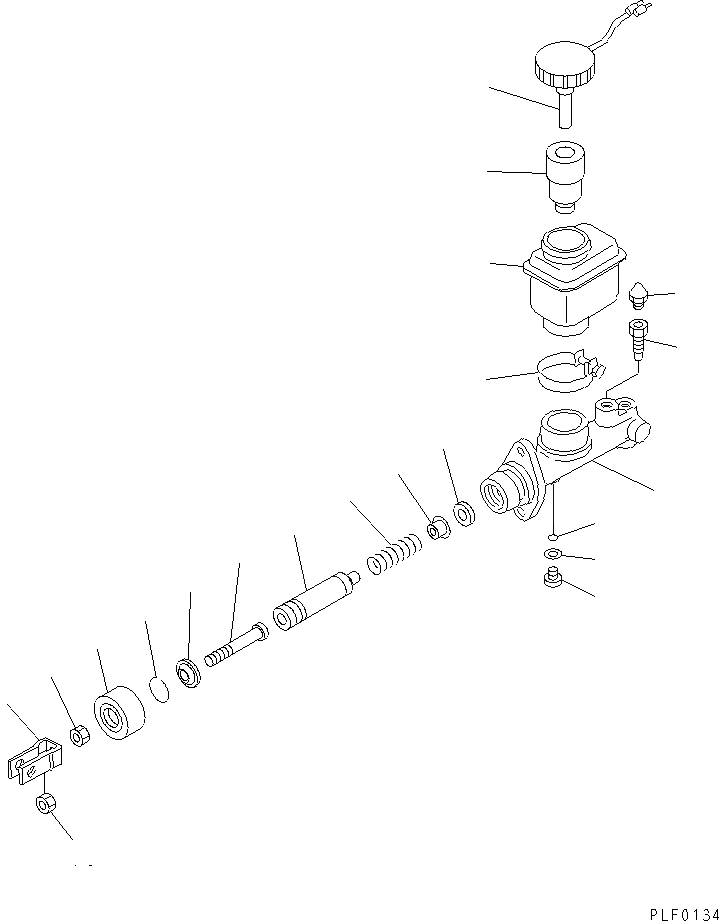 PLF0134