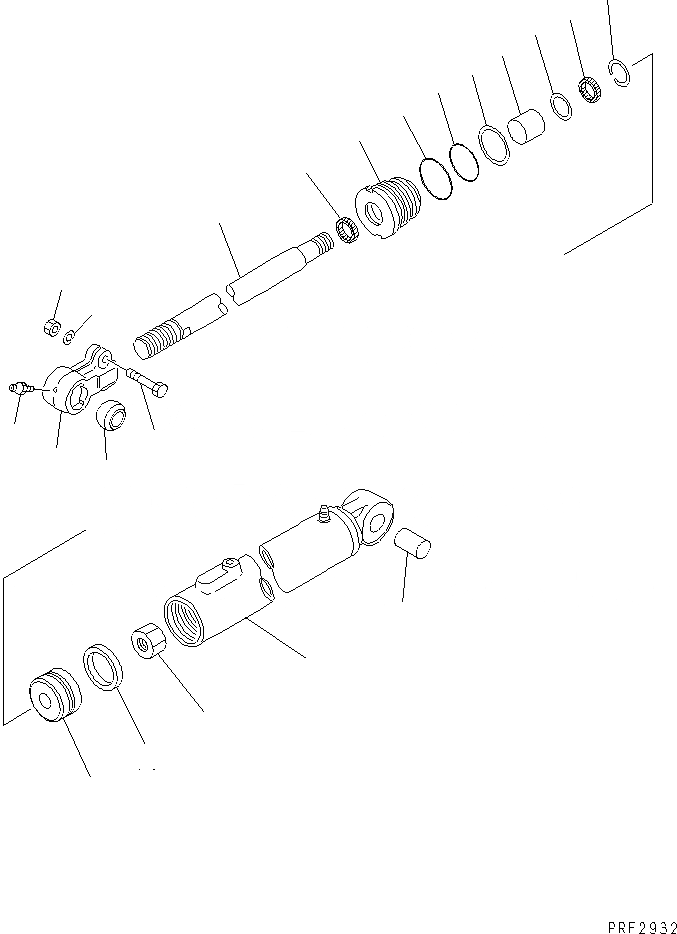 PRF2932