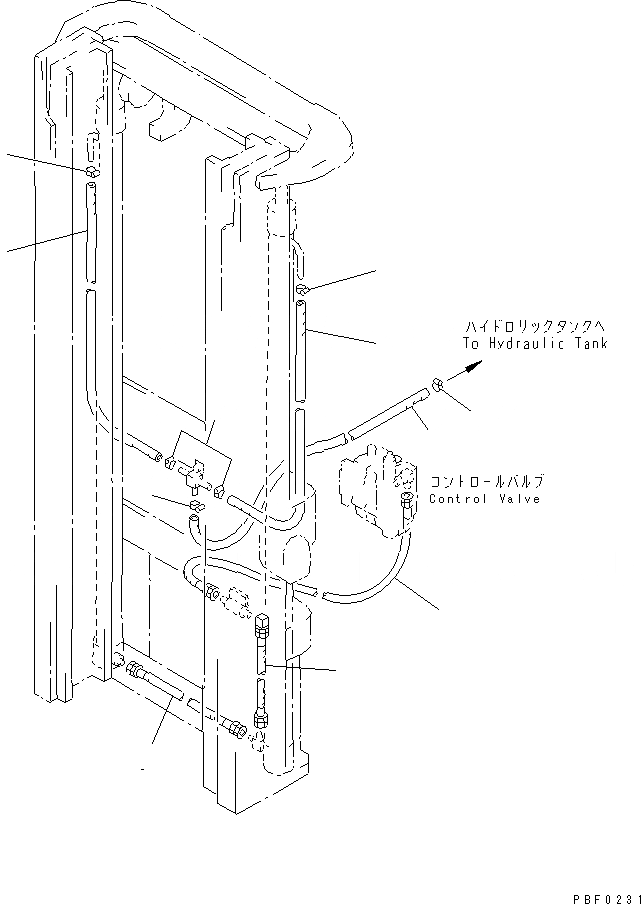 ハイドロリックタンクへ
To Hydraulic Tank

コントロールバルブ
Control Valve

PBF0231