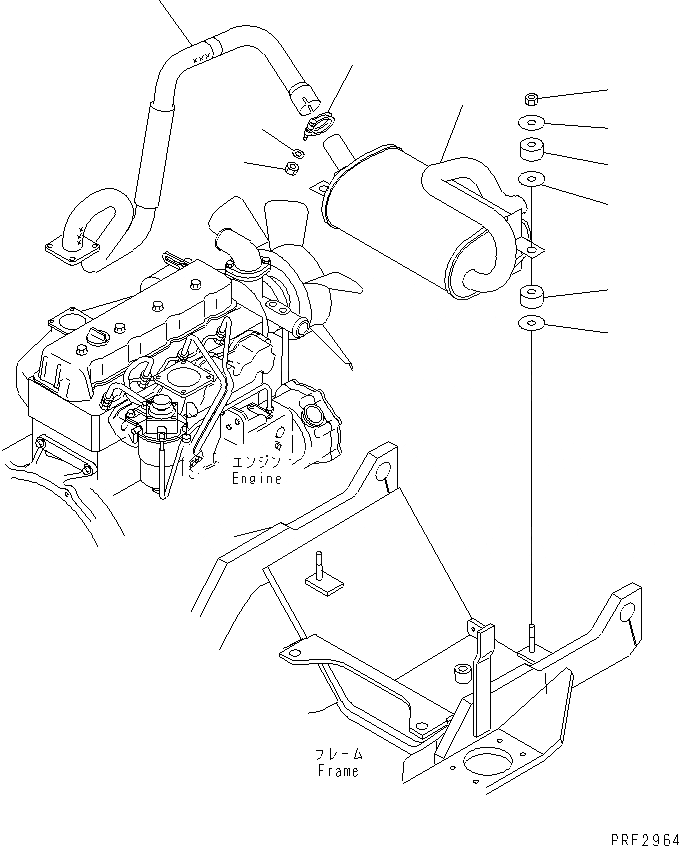 エンジン
Engine

フレーム
Frame

PRF2964