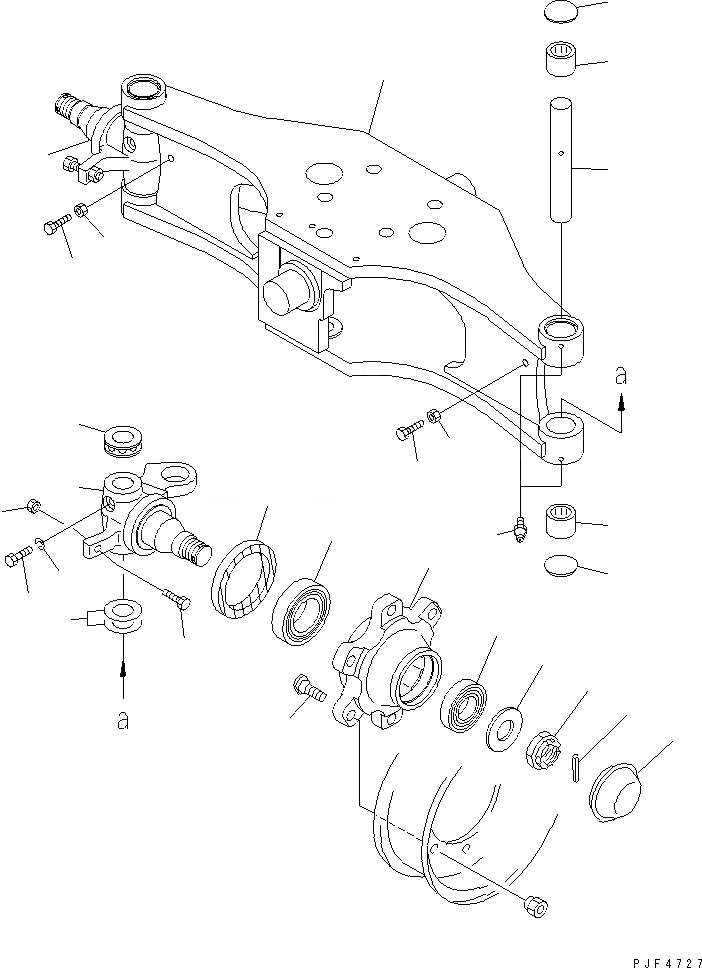 a

a

PJF4727