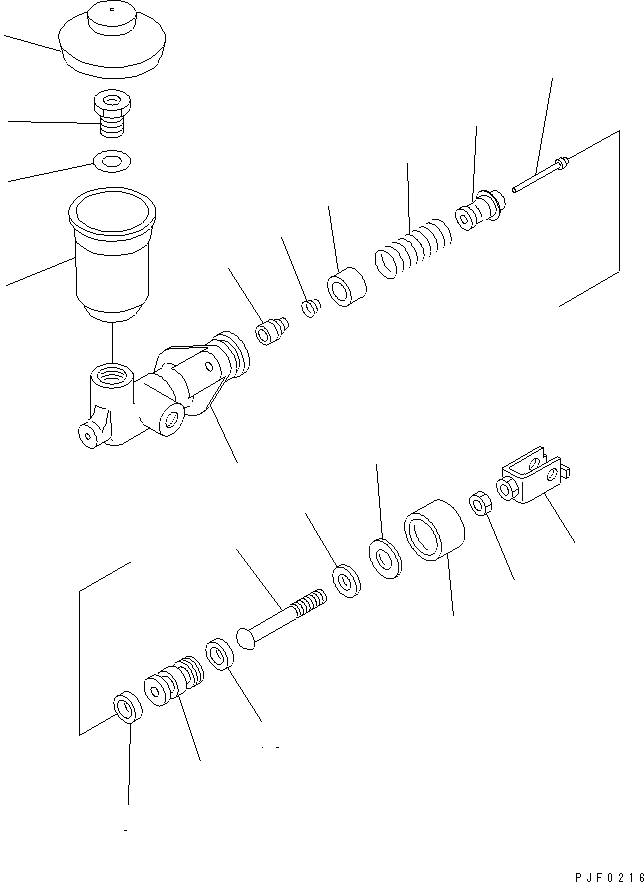 PJF0216