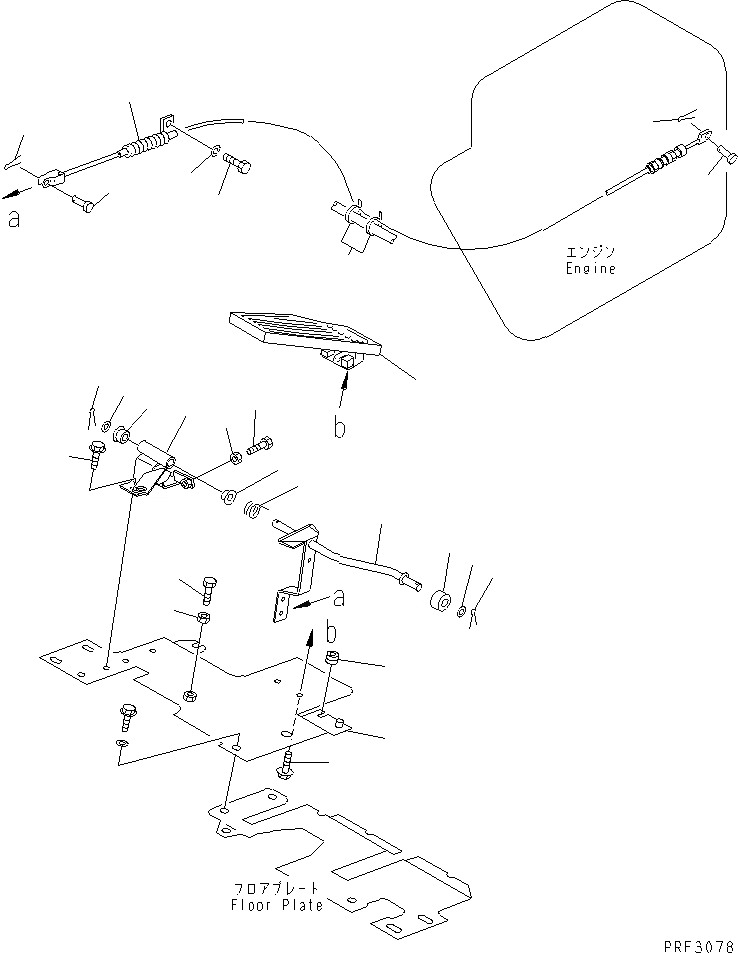 a

エンジン
Engine

b

a

b

フロアプレート
Floor Plate

PRF3078