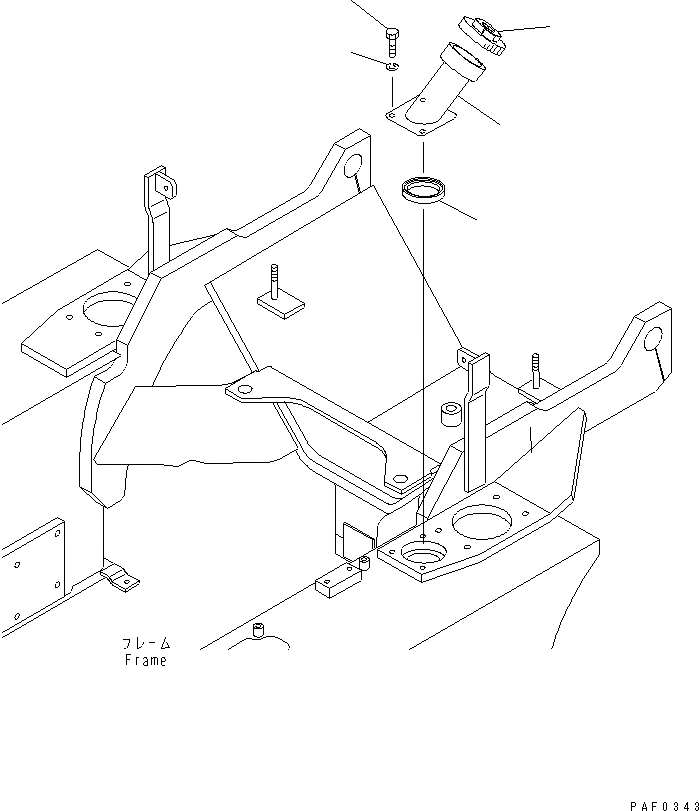 フレーム
Frame

PAF0343