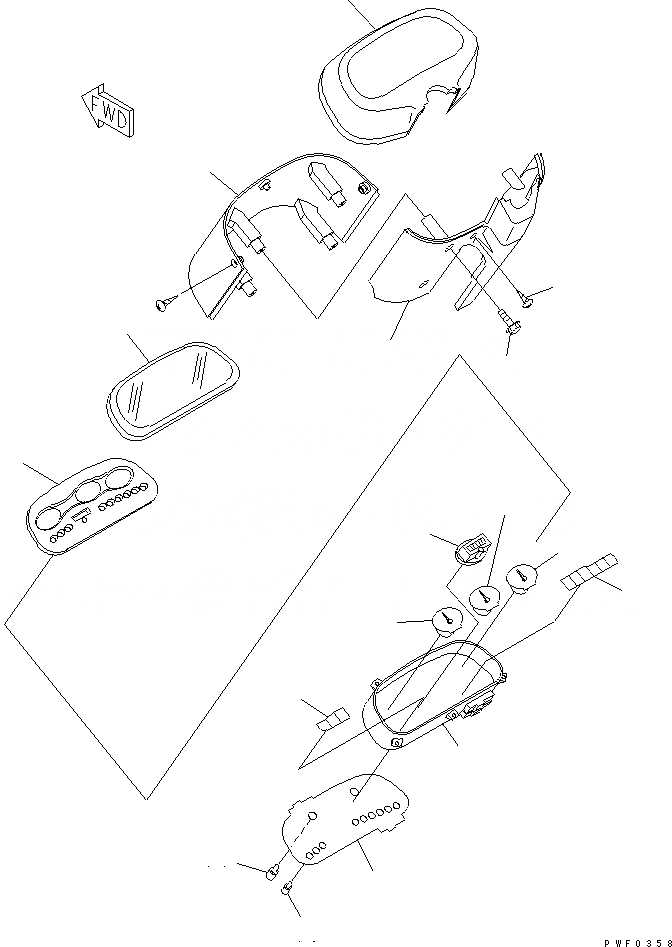 FWD

PWF0358