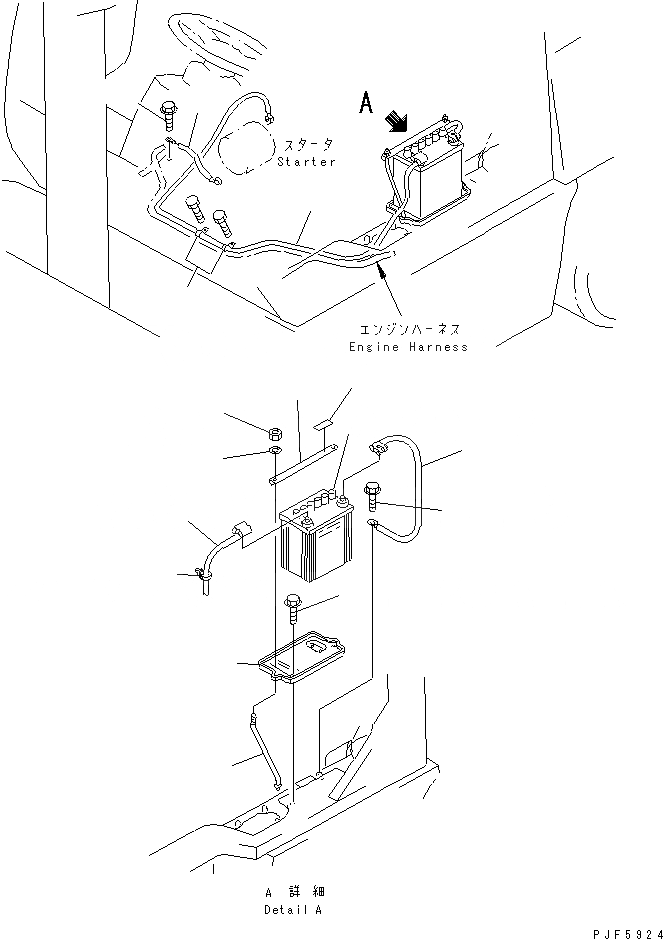 A

スタータ
Starter

エンジンハーネス
Engine Harness

A 詳細
Detail A

PJF5924