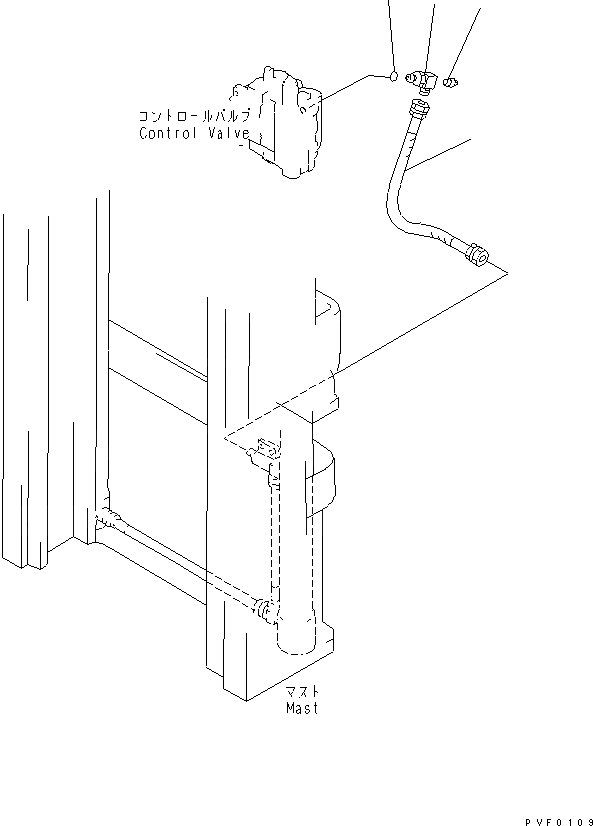 コントロールバルブ
Control Valve

マスト
Mast

PVF0109