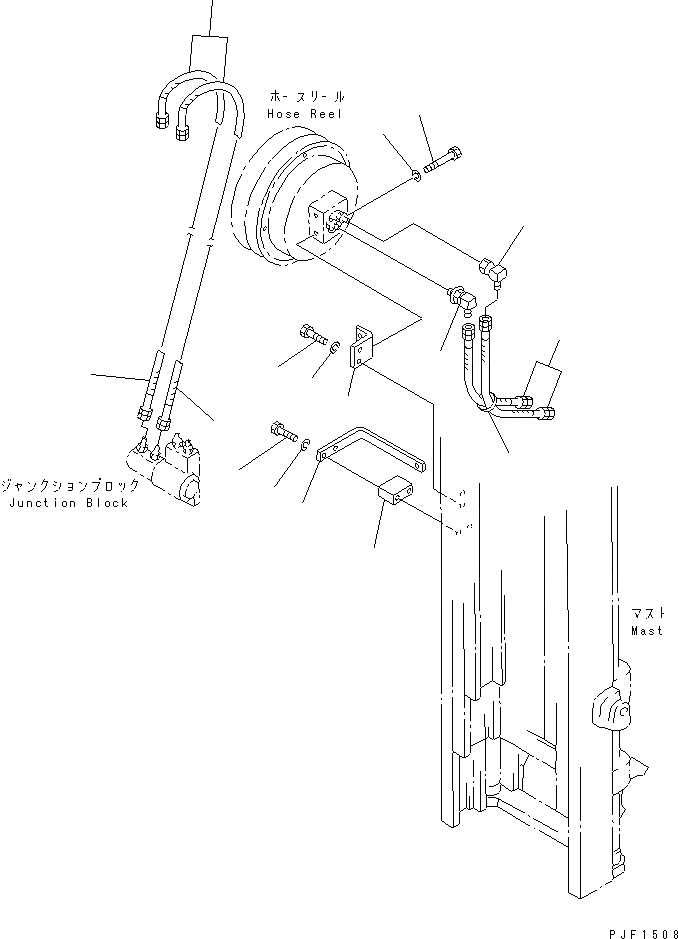 ホースリール
Hose Reel

ジャンクションブロック
Junction Block

マスト
Mast

PJF1508