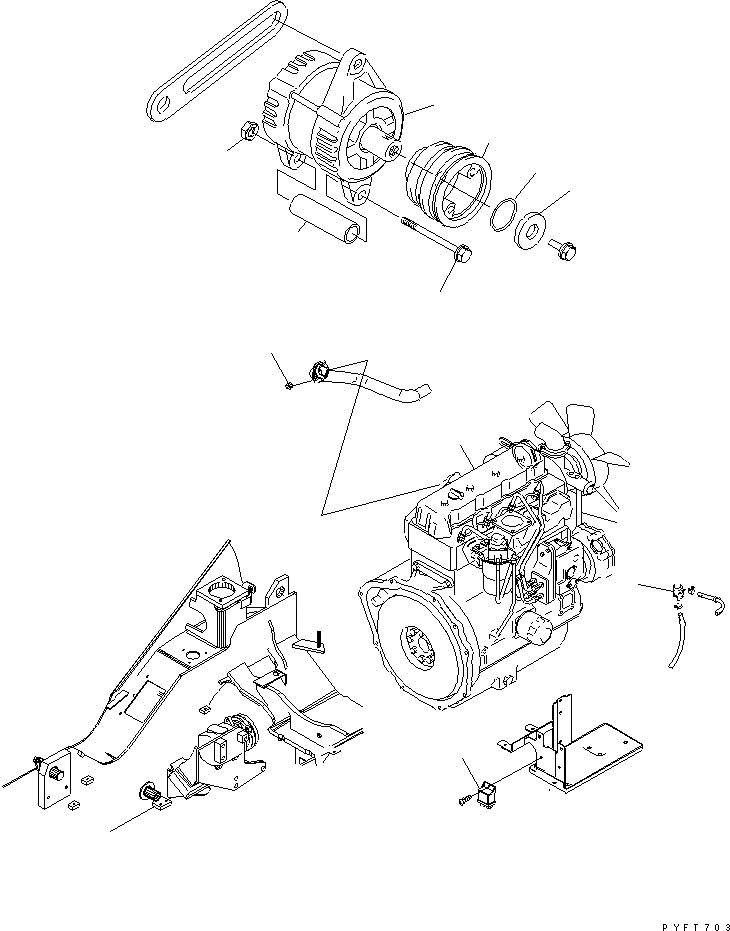 PYFT703