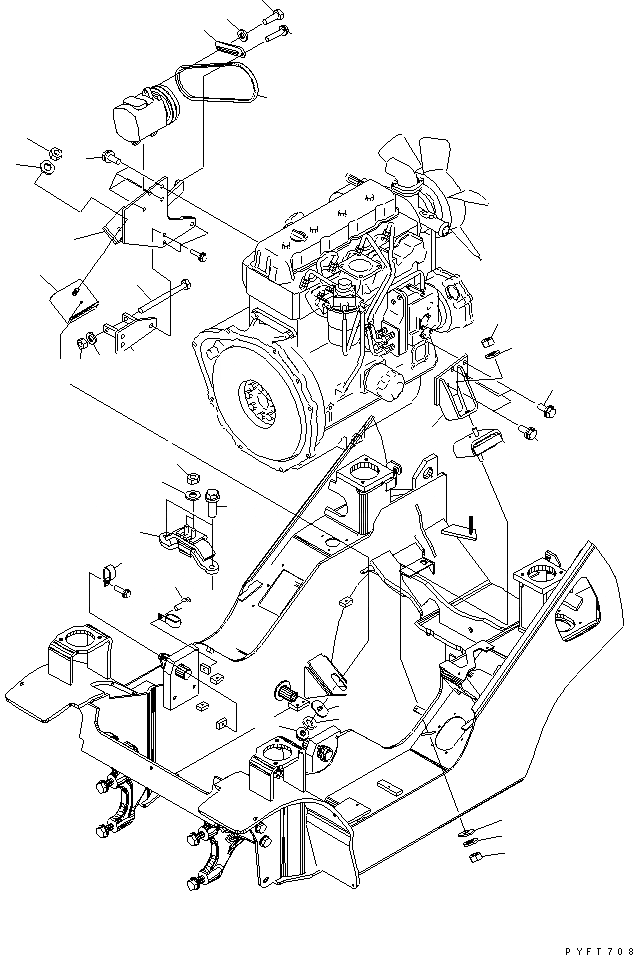 PYFT708