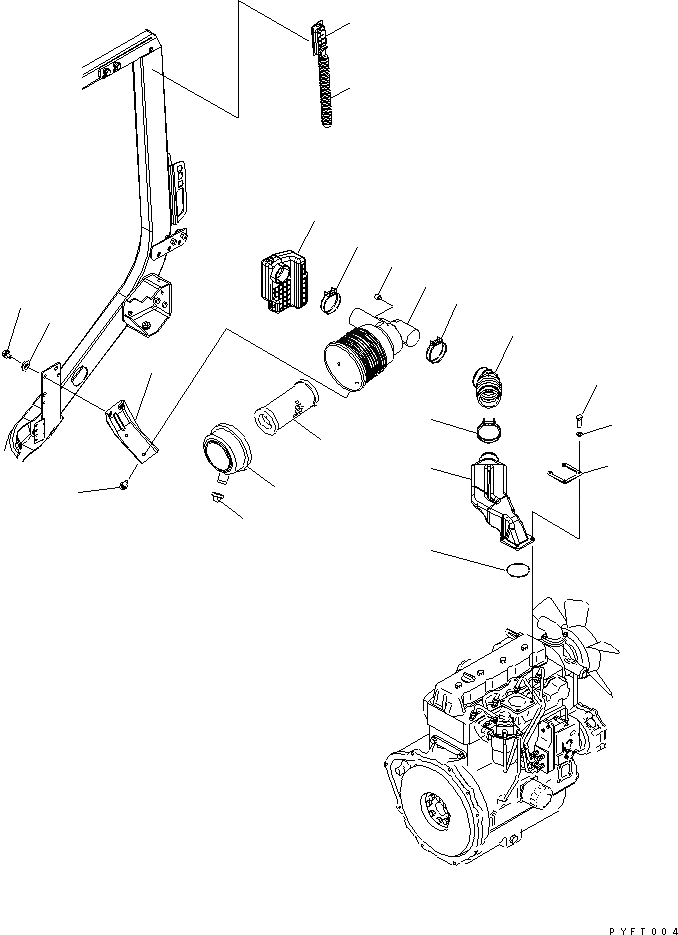 PYFT004