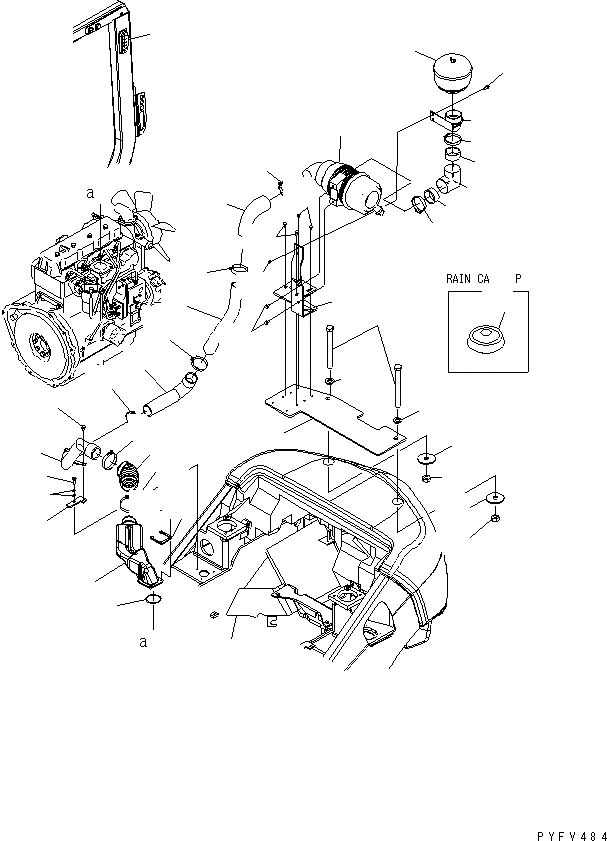 a

RAIN CA P

a

PYFV484