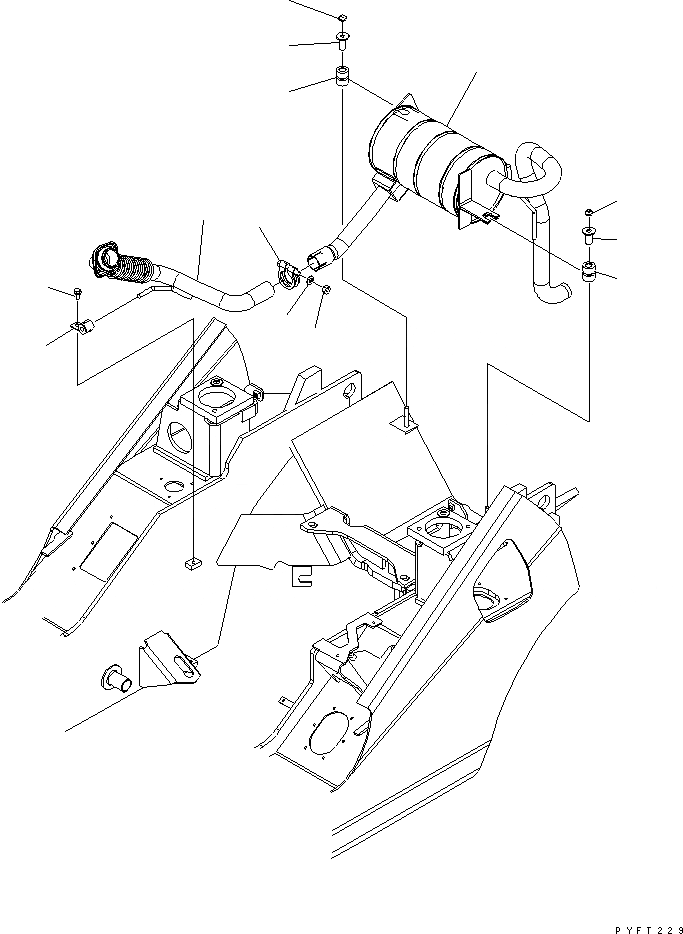 PYFT229